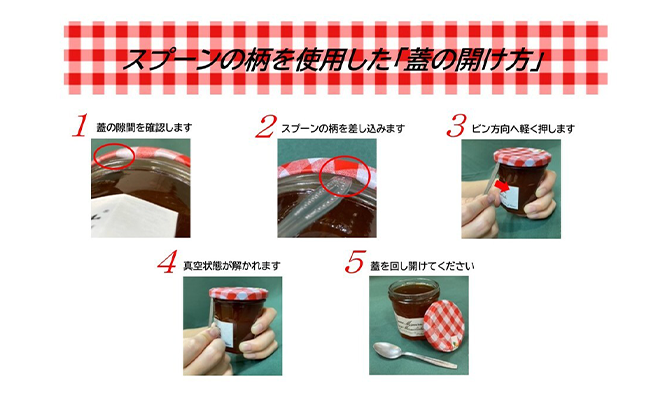 スプーンの柄を使用した「蓋の開け方」

1 蓋の隙間を確認します

2 スプーンの柄を差し込みます

3 ビン方向へ軽く押します

4 真空状態が解かれます

5 蓋を回し開けてください